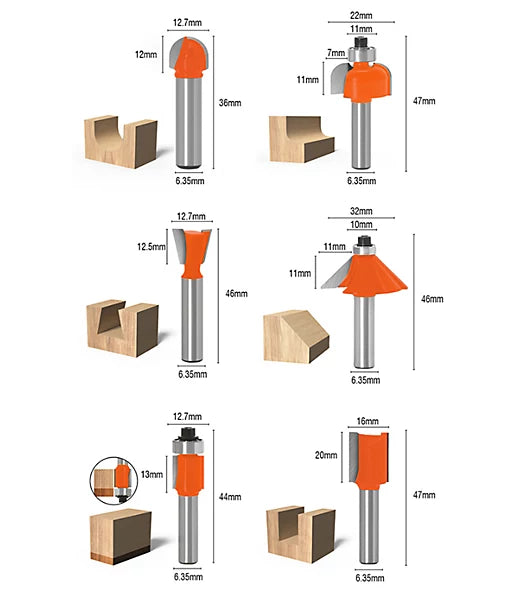 12.7mm
12mm
36mm
6.35mm

22mm
11mm
7mm
11mm
47mm
6.35mm

12.7mm
12.5mm
46mm
6.35mm

32mm
10mm
11mm
11mm
46mm
6.35mm

12.7mm
13mm
44mm
6.35mm

16mm
20mm
47mm
6.35mm